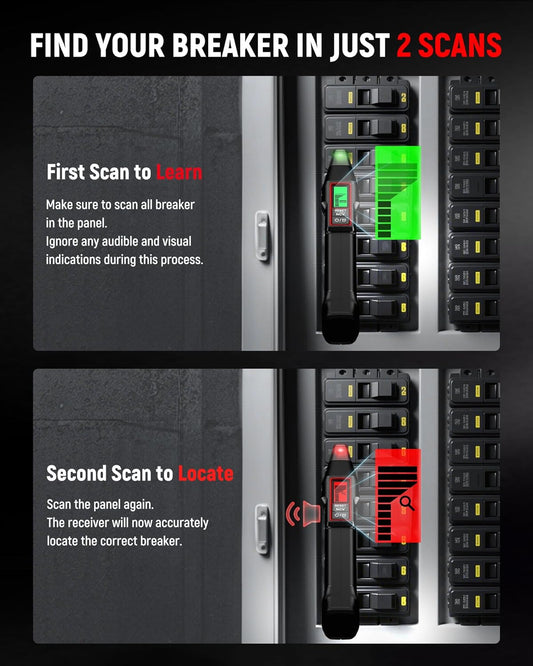 FIND YOUR BREAKER IN JUST 2 SCANS

First Scan to Learn

Make sure to scan all breaker in the panel.
Ignore any audible and visual indications during this process.

Second Scan to Locate

Scan the panel again.
The receiver will now accurately locate the correct breaker.